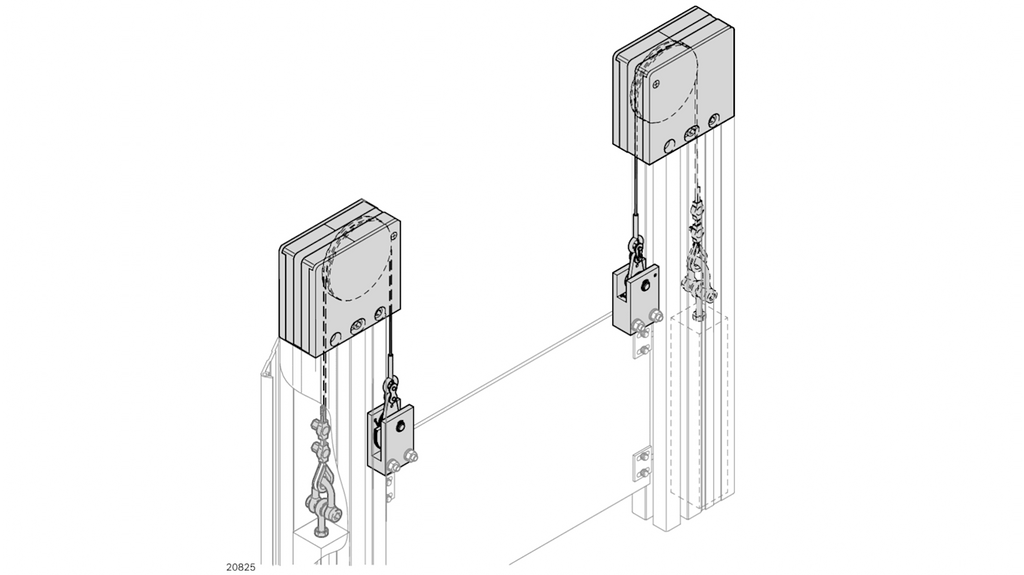 20825