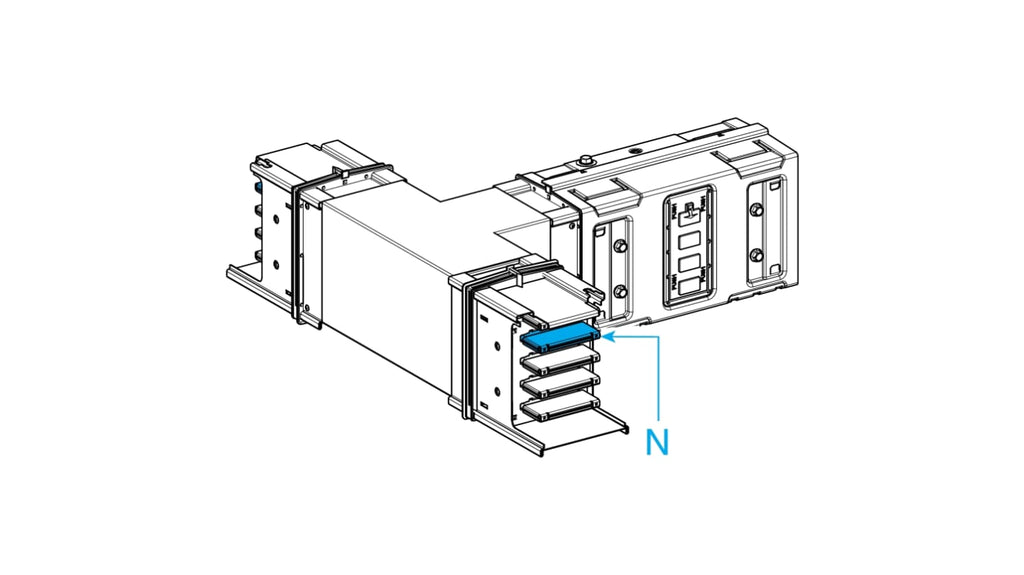 N