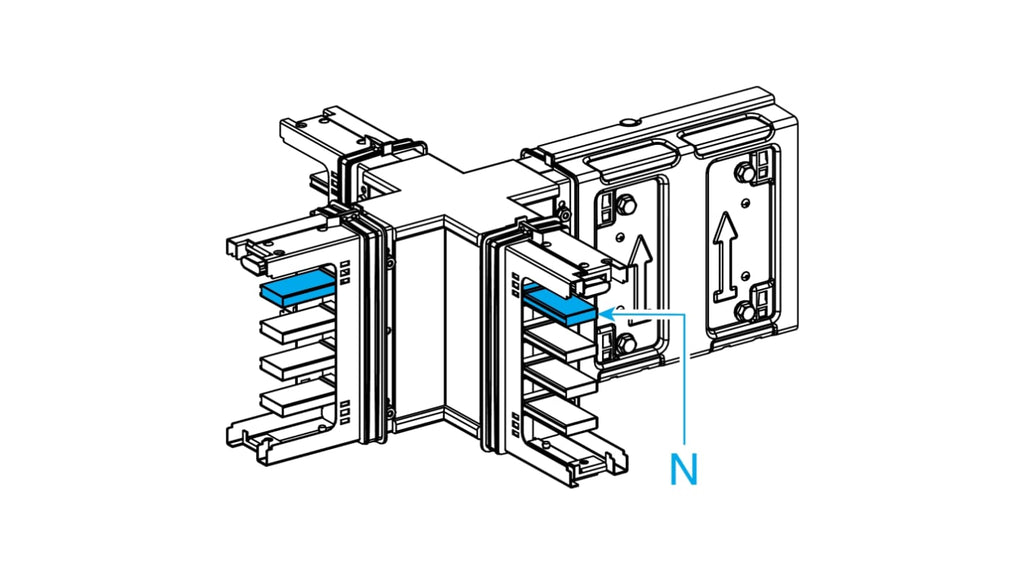 N