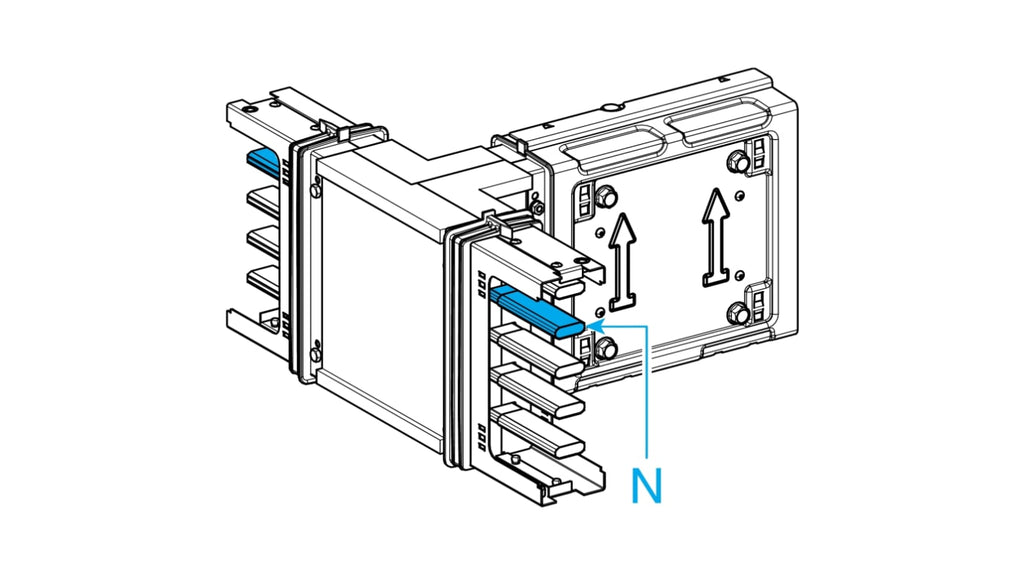 N