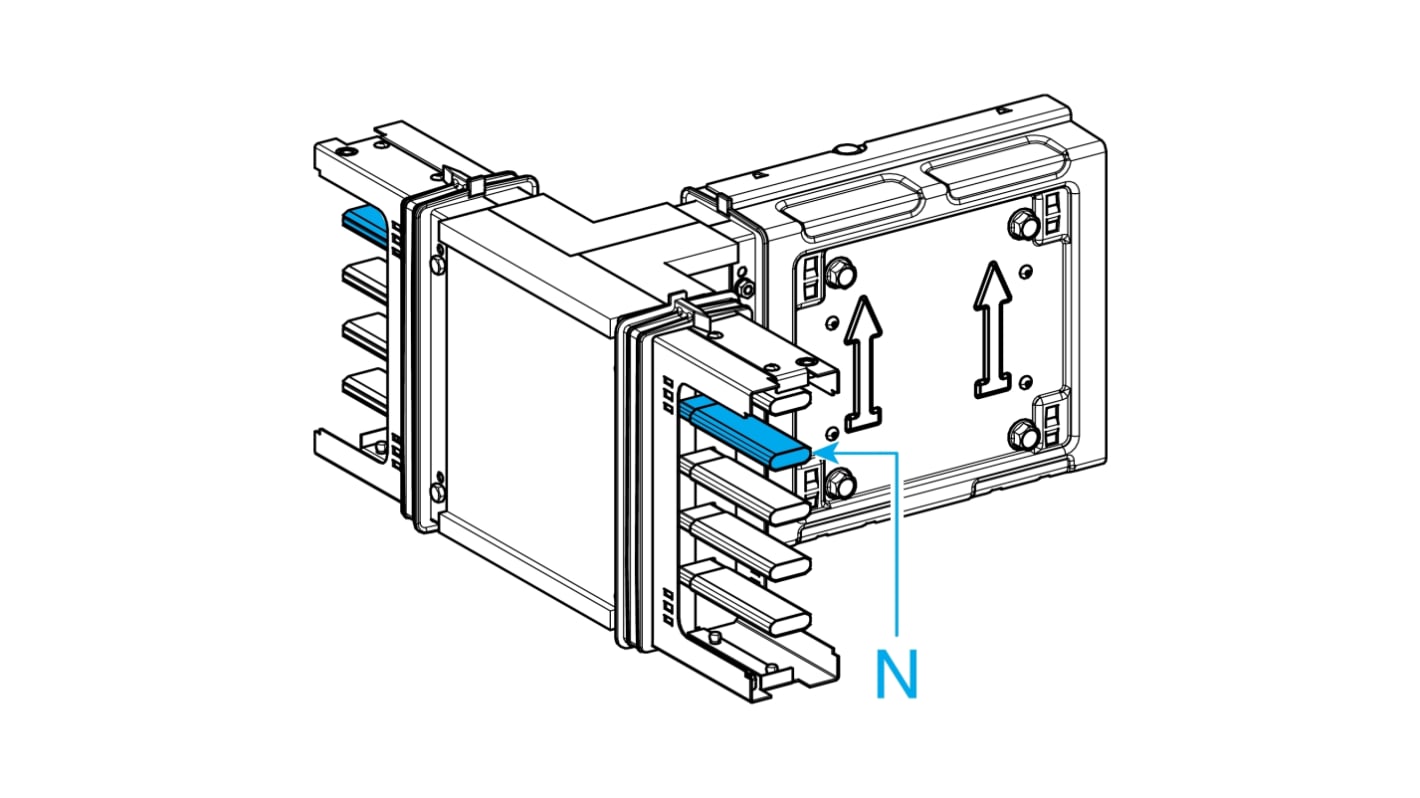 N